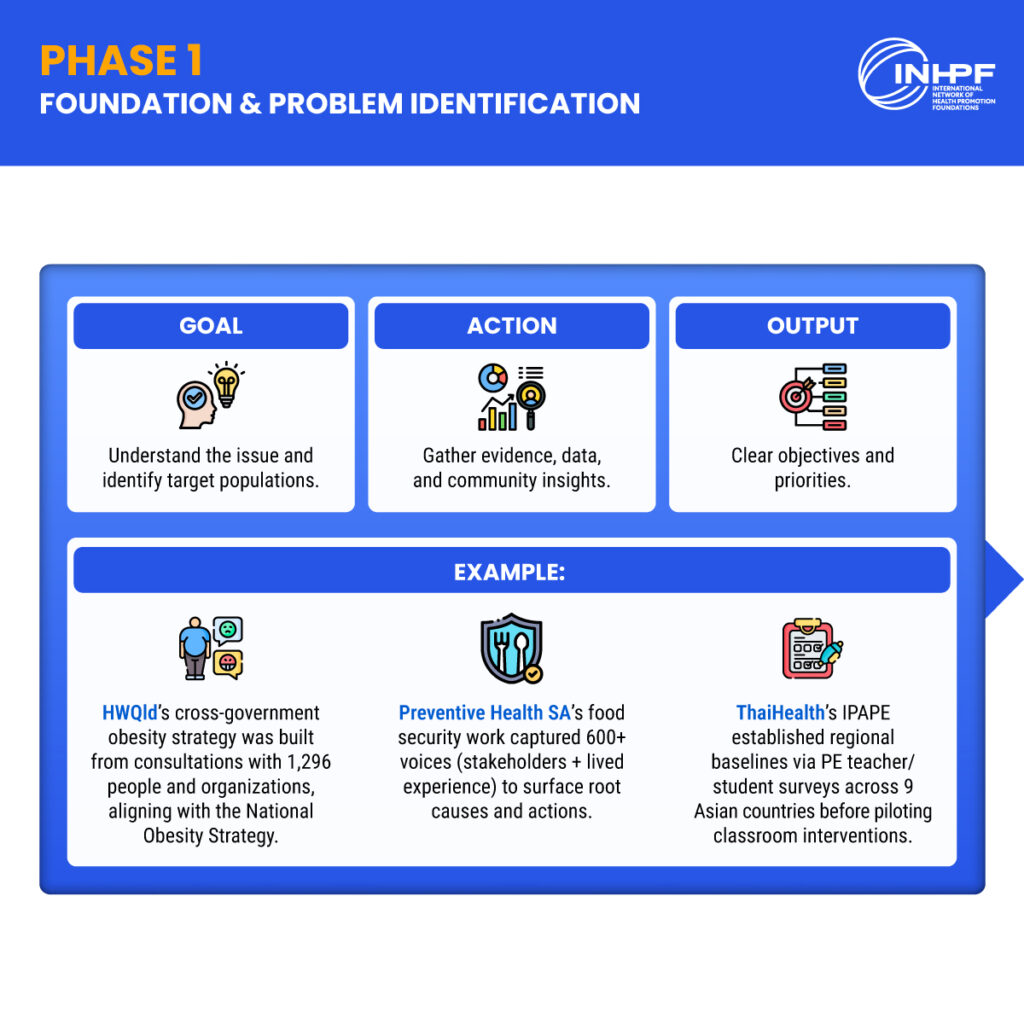 PHASE 1
FOUNDATION & PROBLEM IDENTIFICATION

INHPF
INTERNATIONAL NETWORK OF HEALTH PROMOTION FOUNDATIONS

GOAL

Understand the issue and identify target populations.

ACTION

Gather evidence, data, and community insights.

OUTPUT

Clear objectives and priorities.

EXAMPLE:

HWQld's cross-government obesity strategy was built from consultations with 1,296 people and organizations, aligning with the National Obesity Strategy.

Preventive Health SA's food security work captured 600+ voices (stakeholders + lived experience) to surface root causes and actions.

ThaiHealth's IPAPE established regional baselines via PE teacher/ student surveys across 9 Asian countries before piloting classroom interventions.